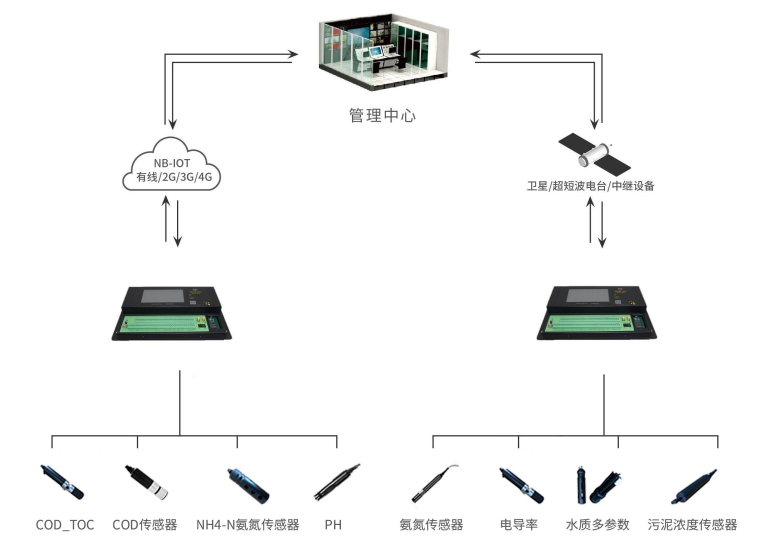 管理中心

NB-IOT
有线/2G/3G/4G

卫星/超短波电台/中继设备

COD_TOC
COD传感器
NH4-N氨氮传感器
PH

氨氮传感器
电导率
水质多参数
污泥浓度传感器