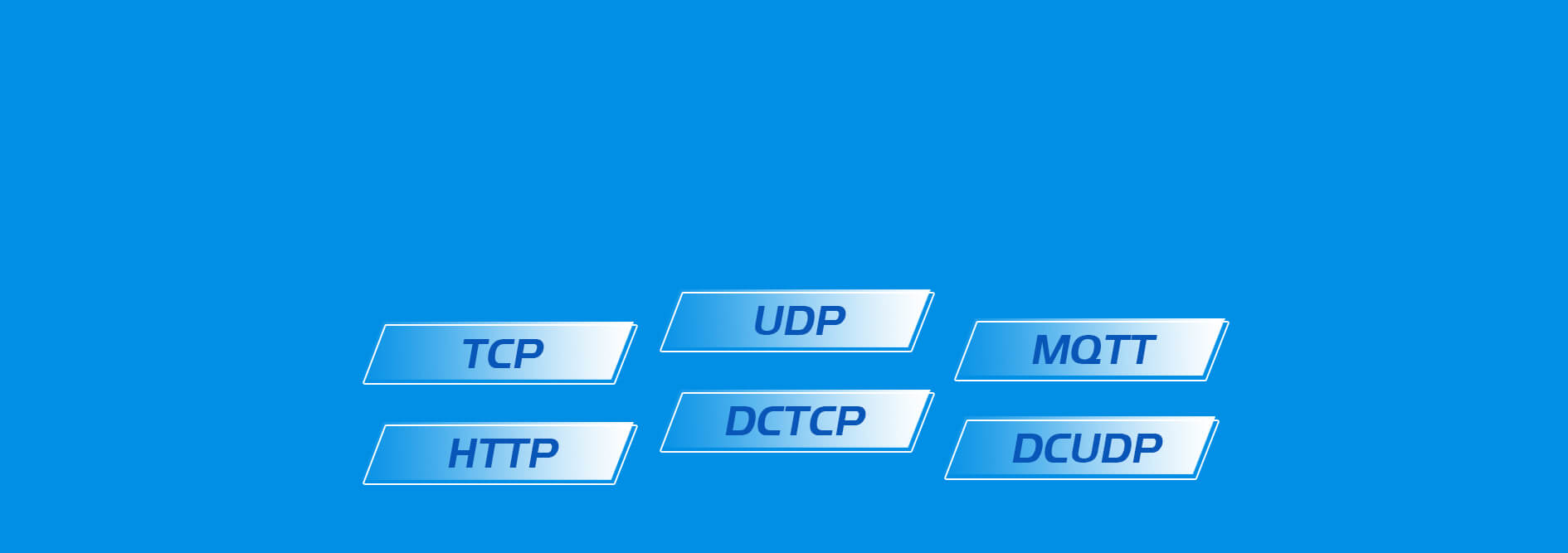 TCP

HTTP

UDP

DCTCP

MQTT

DCUDP